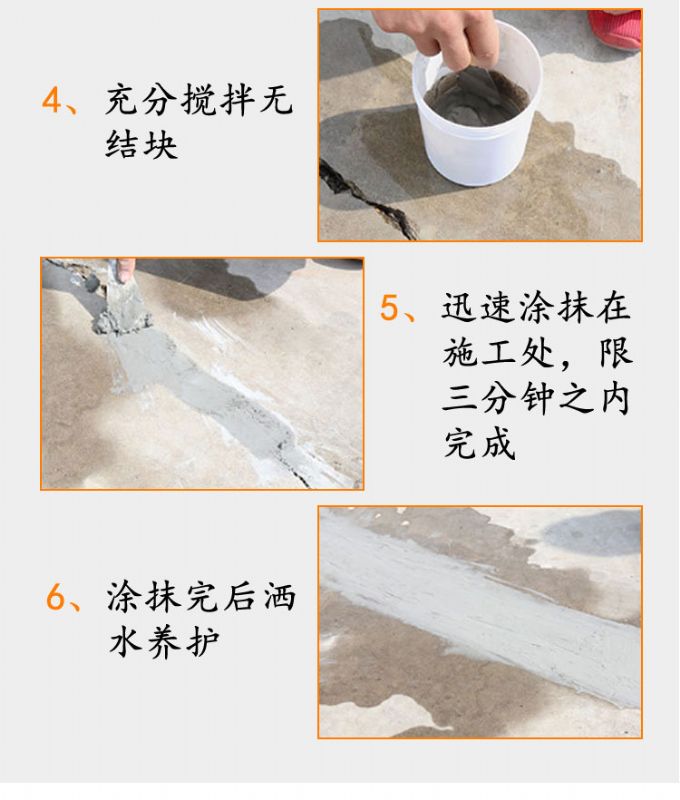 4、充分搅拌无结块

5、迅速涂抹在施工处，限三分钟之内完成

6、涂抹完后洒水养护