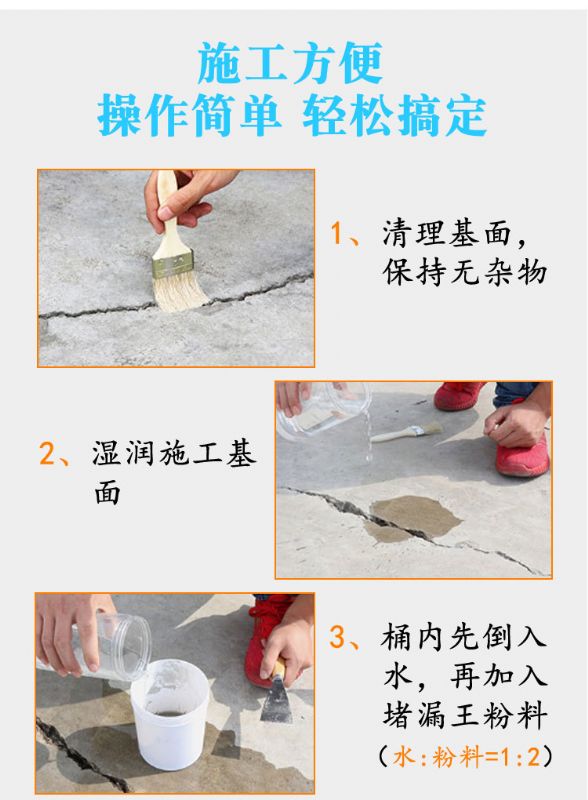 施工方便
操作简单 轻松搞定

1、清理基面，保持无杂物

2、湿润施工基面

3、桶内先倒入水，再加入堵漏王粉料
（水：粉料=1：2）