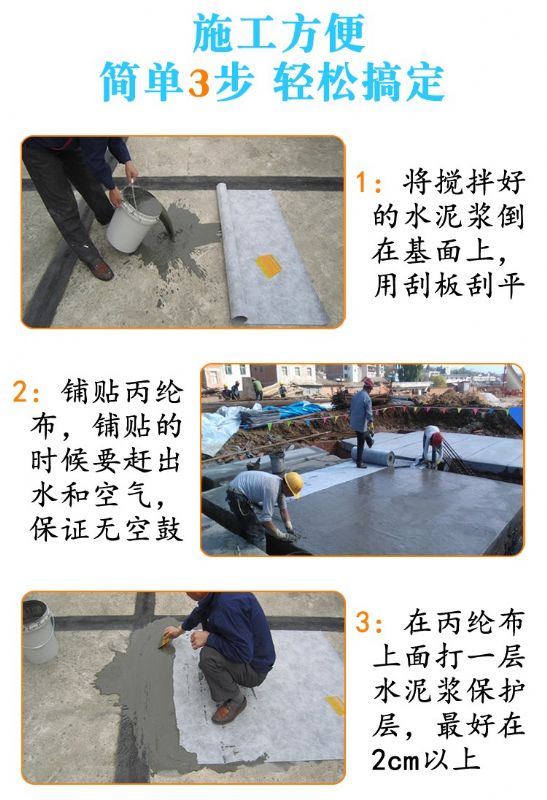 施工方便
简单3步 轻松搞定

1：将搅拌好的水泥浆倒在基面上，用刮板刮平

2：铺贴丙纶布，铺贴的时候要赶出水和空气，保证无空鼓

3：在丙纶布上面打一层水泥浆保护层，最好在2cm以上