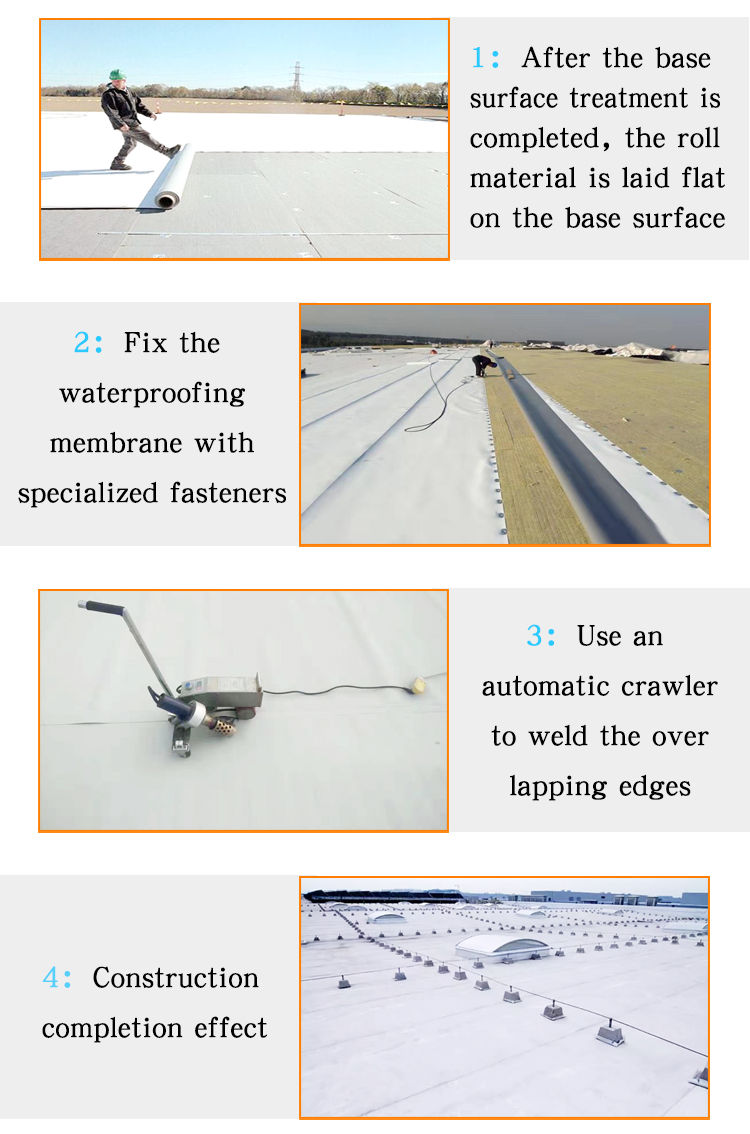 1: After the base surface treatment is completed, the roll material is laid flat on the base surface

2: Fix the waterproofing membrane with specialized fasteners

3: Use an automatic crawler to weld the over lapping edges

4: Construction completion effect